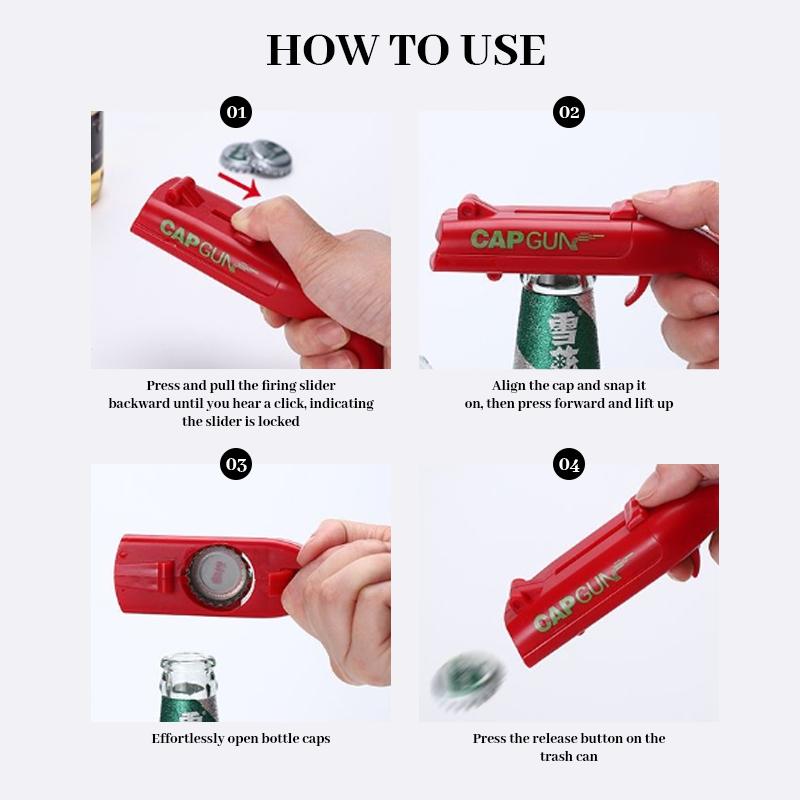 HOW TO USE

01

CAPGUN

Press and pull the firing slider backward until you hear a click, indicating the slider is locked

02

CAPGUN

雪

Align the cap and snap it on, then press forward and lift up

03

Effortlessly open bottle caps

04

CAPGUN

Press the release button on the trash can